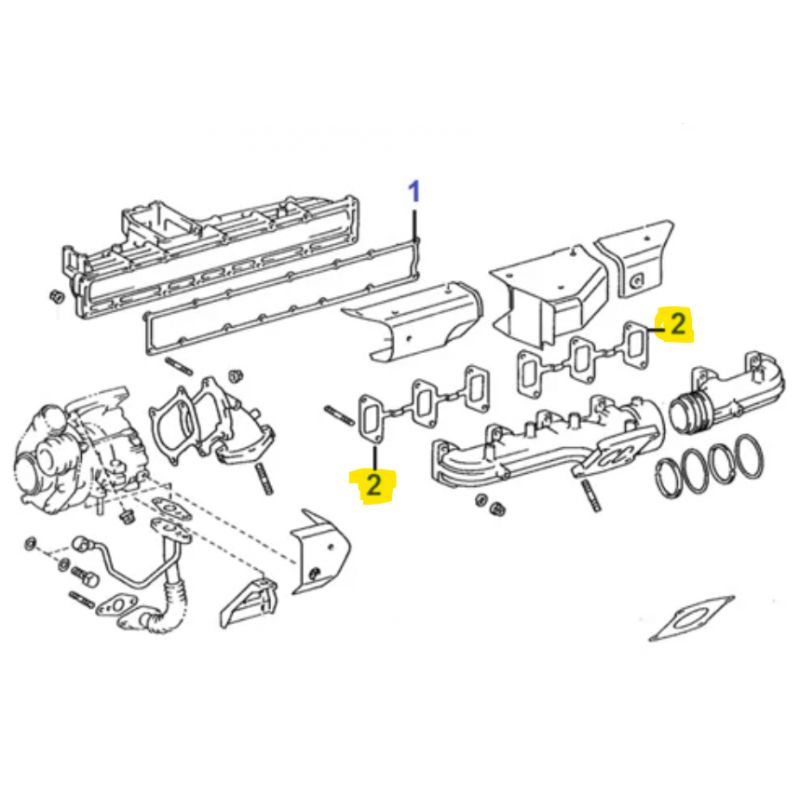 1

2

2