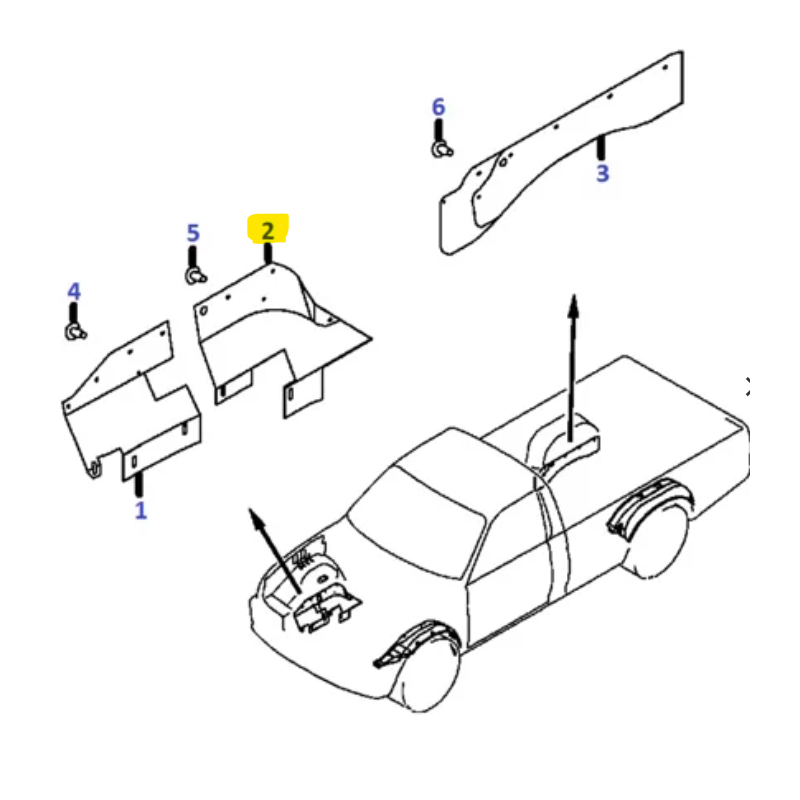 6
3
5
2
4
1