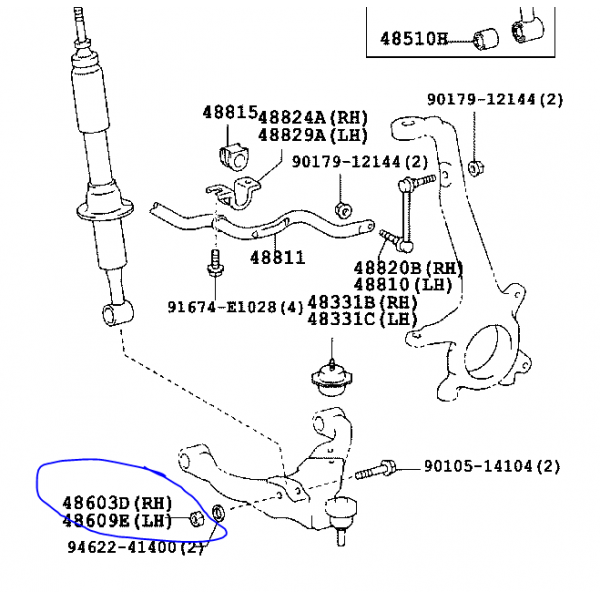 48510H

90179-12144(2)

48815

48824A(RH)
48829A(LH)

90179-12144(2)

48811

48820B(RH)
48810(LH)

91674-E1028(4)

48331B(RH)
48331C(LH)

90105-14104(2)

48603D(RH)
48609E(LH)

94622-41400(2)