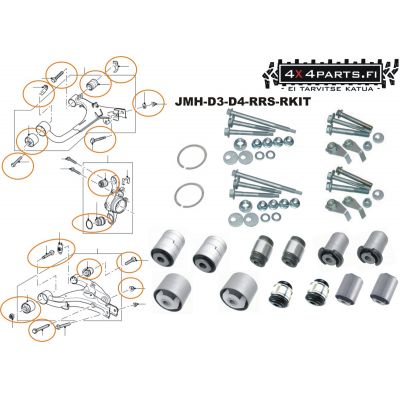 4X4PARTS.FI
- EI TARVITSE KATUA -

JMH-D3-D4-RRS-RKIT