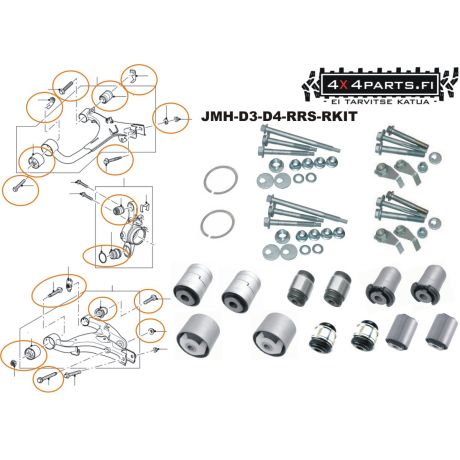 4X4PARTS.FI
- EI TARVITSE KATUA -

JMH-D3-D4-RRS-RKIT